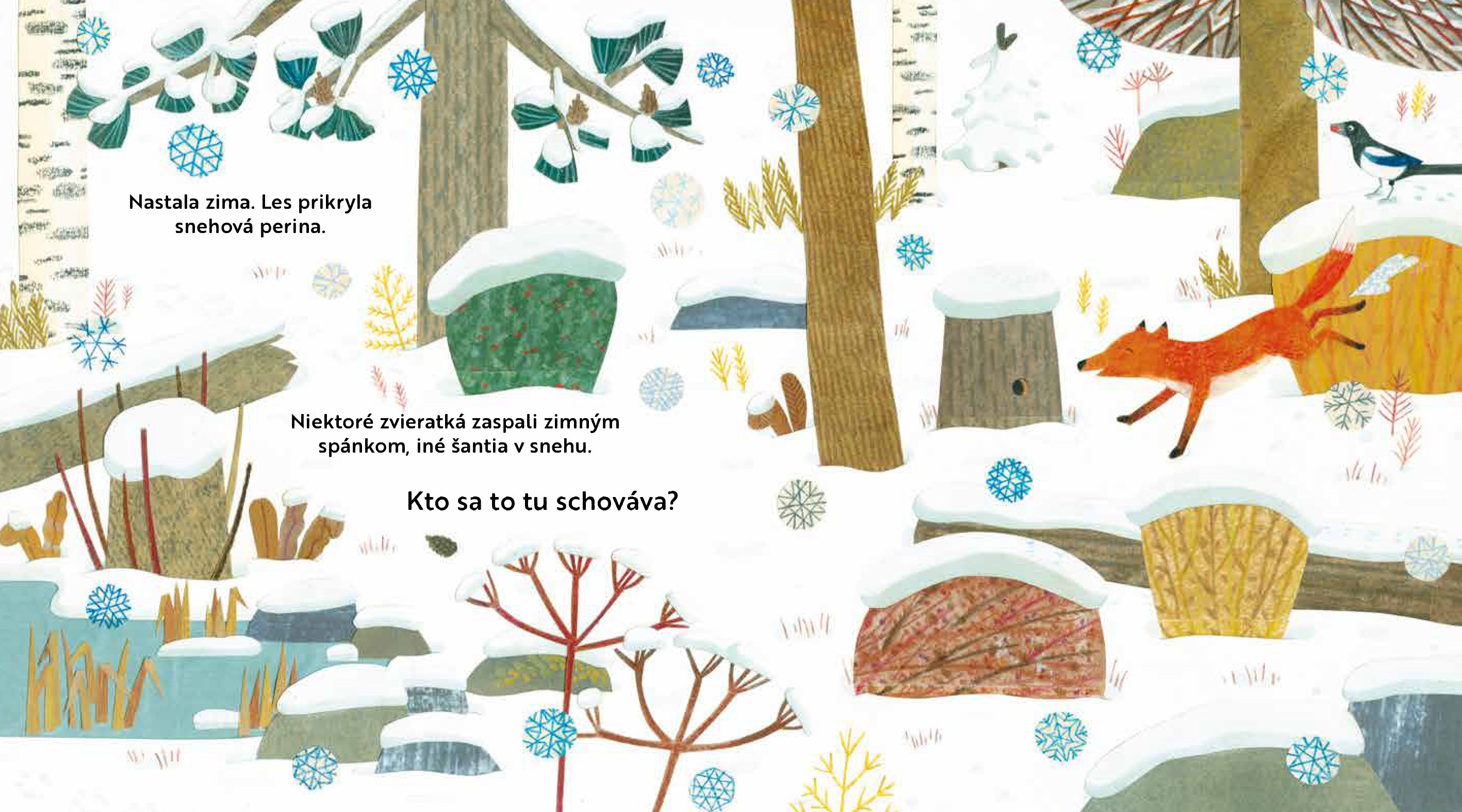 Nastala zima. Les prikryla snehová perina.

Niektoré zvieratká zaspali zimným spánkom, iné šantia v snehu.

Kto sa to tu schováva?